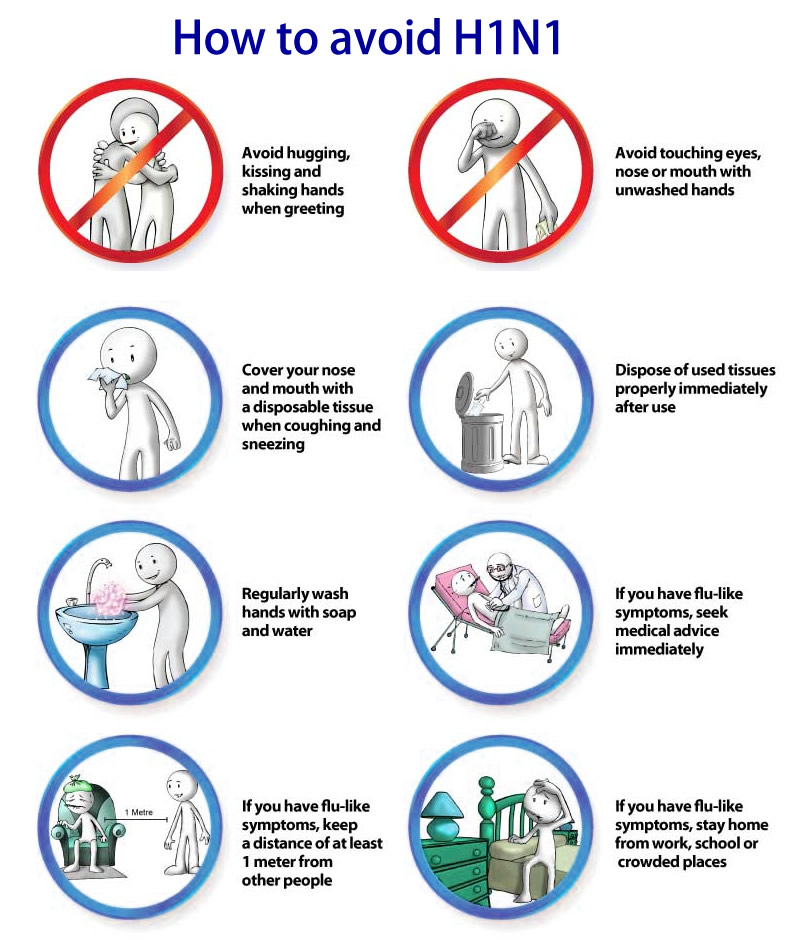 How to avoid H1N1

Avoid hugging, kissing and shaking hands when greeting

Avoid touching eyes, nose or mouth with unwashed hands

Cover your nose and mouth with a disposable tissue when coughing and sneezing

Dispose of used tissues properly immediately after use

Regularly wash hands with soap and water

If you have flu-like symptoms, seek medical advice immediately

1 Metre

If you have flu-like symptoms, keep a distance of at least 1 meter from other people

If you have flu-like symptoms, stay home from work, school or crowded places