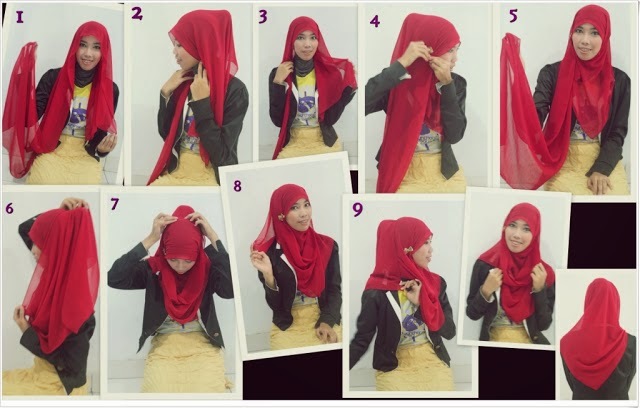 1
2
3
4
5
6
7
8
9