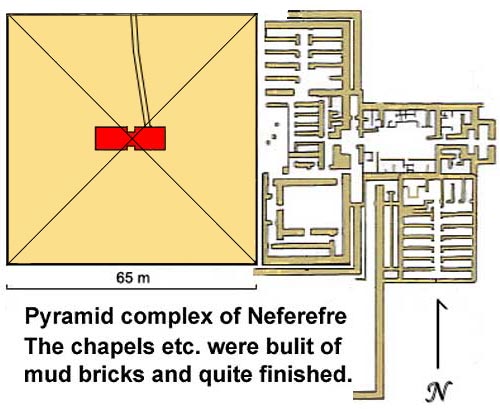 65 m

Pyramid complex of Neferefre
The chapels etc. were bulit of mud bricks and quite finished.

N